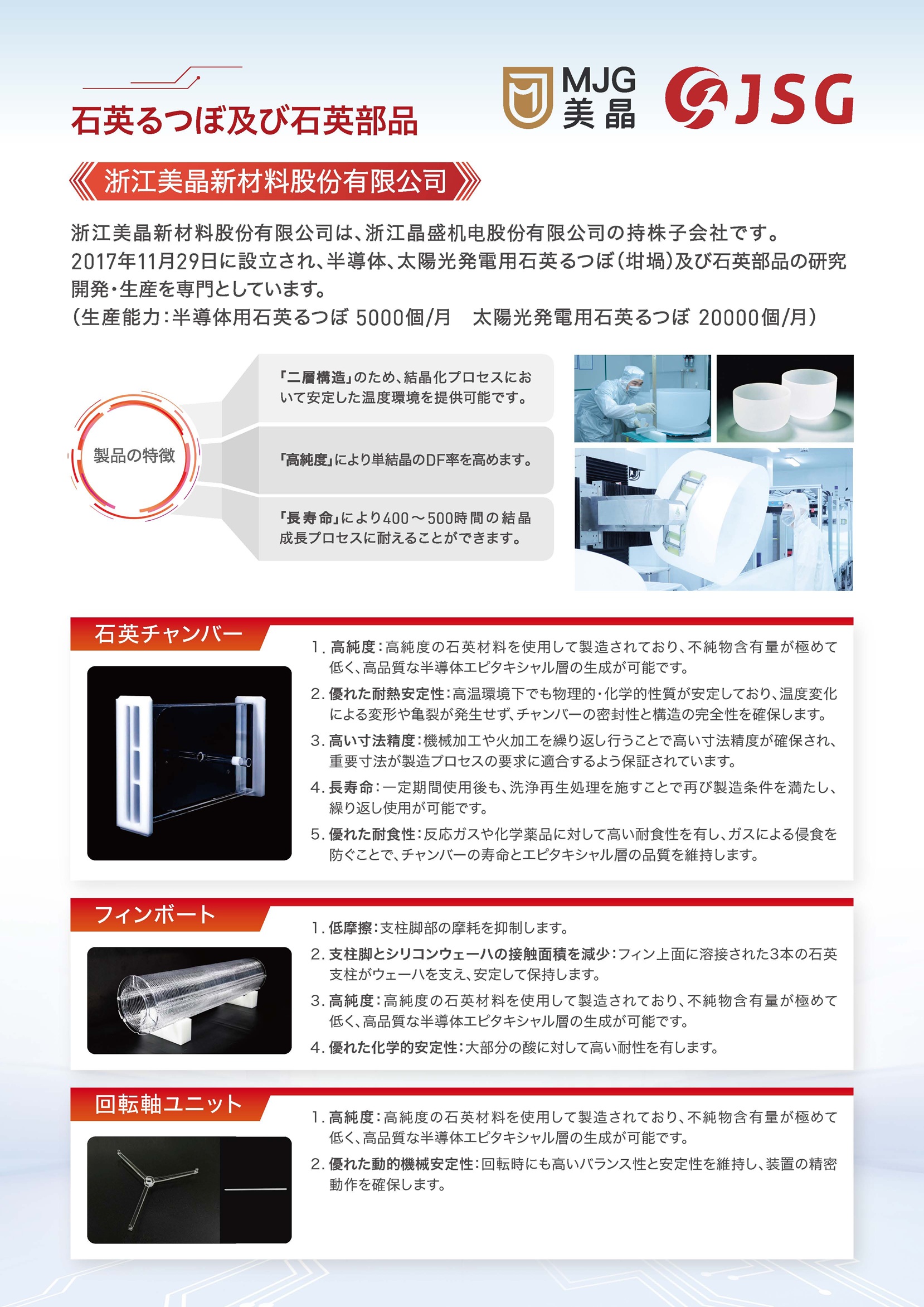 石英るつぼ及び石英部品

MJG
美晶

JSG

浙江美晶新材料股份有限公司

浙江美晶新材料股份有限公司は、浙江晶盛机电股份有限公司の持株子会社です。2017年11月29日に設立され、半導体、太陽光発電用石英るつぼ（坩堝）及び石英部品の研究開発・生産を専門としています。
（生産能力：半導体用石英るつぼ 5000個/月　太陽光発電用石英るつぼ 20000個/月）

製品の特徴

「二層構造」のため、結晶化プロセスにおいて安定した温度環境を提供可能です。

「高純度」により単結晶のDF率を高めます。

「長寿命」により400～500時間の結晶成長プロセスに耐えることができます。

石英チャンバー

1. 高純度：高純度の石英材料を使用して製造されており、不純物含有量が極めて低く、高品質な半導体エピタキシャル層の生成が可能です。
2. 優れた耐熱安定性：高温環境下でも物理的・化学的性質が安定しており、温度変化による変形や亀裂が発生せず、チャンバーの密封性と構造の完全性を確保します。
3. 高い寸法精度：機械加工や火加工を繰り返し行うことで高い寸法精度が確保され、重要寸法が製造プロセスの要求に適合するよう保証されています。
4. 長寿命：一定期間使用後も、洗浄再生処理を施すことで再び製造条件を満たし、繰り返し使用が可能です。
5. 優れた耐食性：反応ガスや化学薬品に対して高い耐食性を有し、ガスによる侵食を防ぐことで、チャンバーの寿命とエピタキシャル層の品質を維持します。

フィンボート

1. 低摩擦：支柱脚部の摩耗を抑制します。
2. 支柱脚とシリコンウェーハの接触面積を減少：フィン上面に溶接された3本の石英支柱がウェーハを支え、安定して保持します。
3. 高純度：高純度の石英材料を使用して製造されており、不純物含有量が極めて低く、高品質な半導体エピタキシャル層の生成が可能です。
4. 優れた化学的安定性：大部分の酸に対して高い耐性を有します。

回転軸ユニット

1. 高純度：高純度の石英材料を使用して製造されており、不純物含有量が極めて低く、高品質な半導体エピタキシャル層の生成が可能です。
2. 優れた動的機械安定性：回転時にも高いバランス性と安定性を維持し、装置の精密動作を確保します。